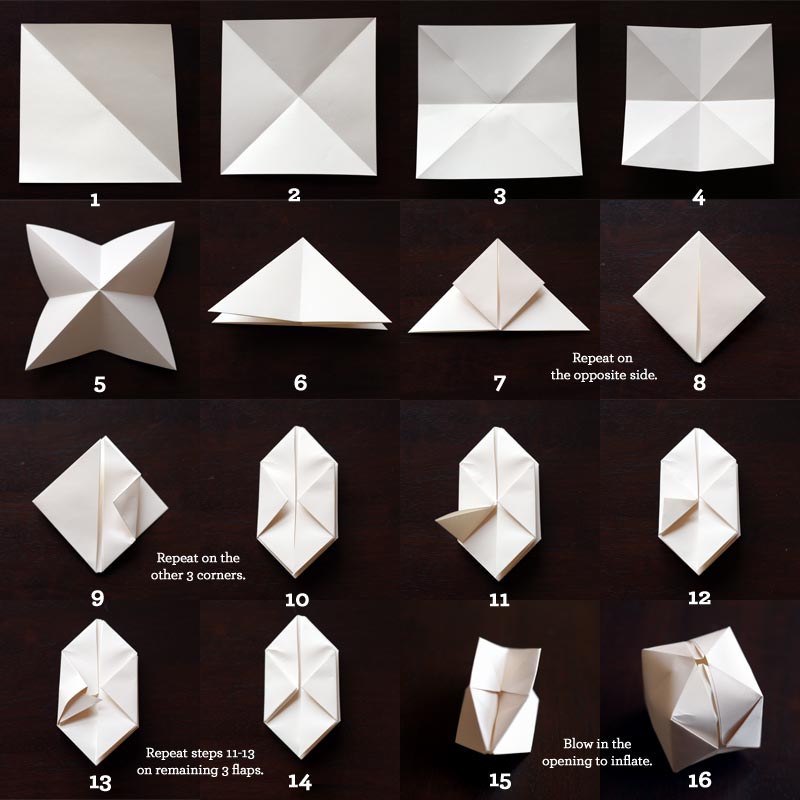 1

2

3

4

5

6

7

Repeat on the opposite side.

8

9

Repeat on the other 3 corners.

10

11

12

13

Repeat steps 11-13 on remaining 3 flaps.

14

15

Blow in the opening to inflate.

16