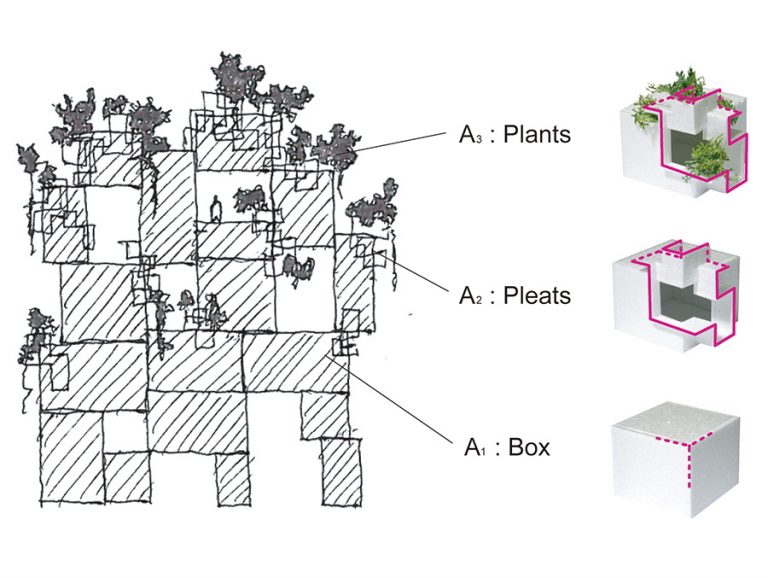 $A_3$ : Plants

$A_2$ : Pleats

$A_1$ : Box