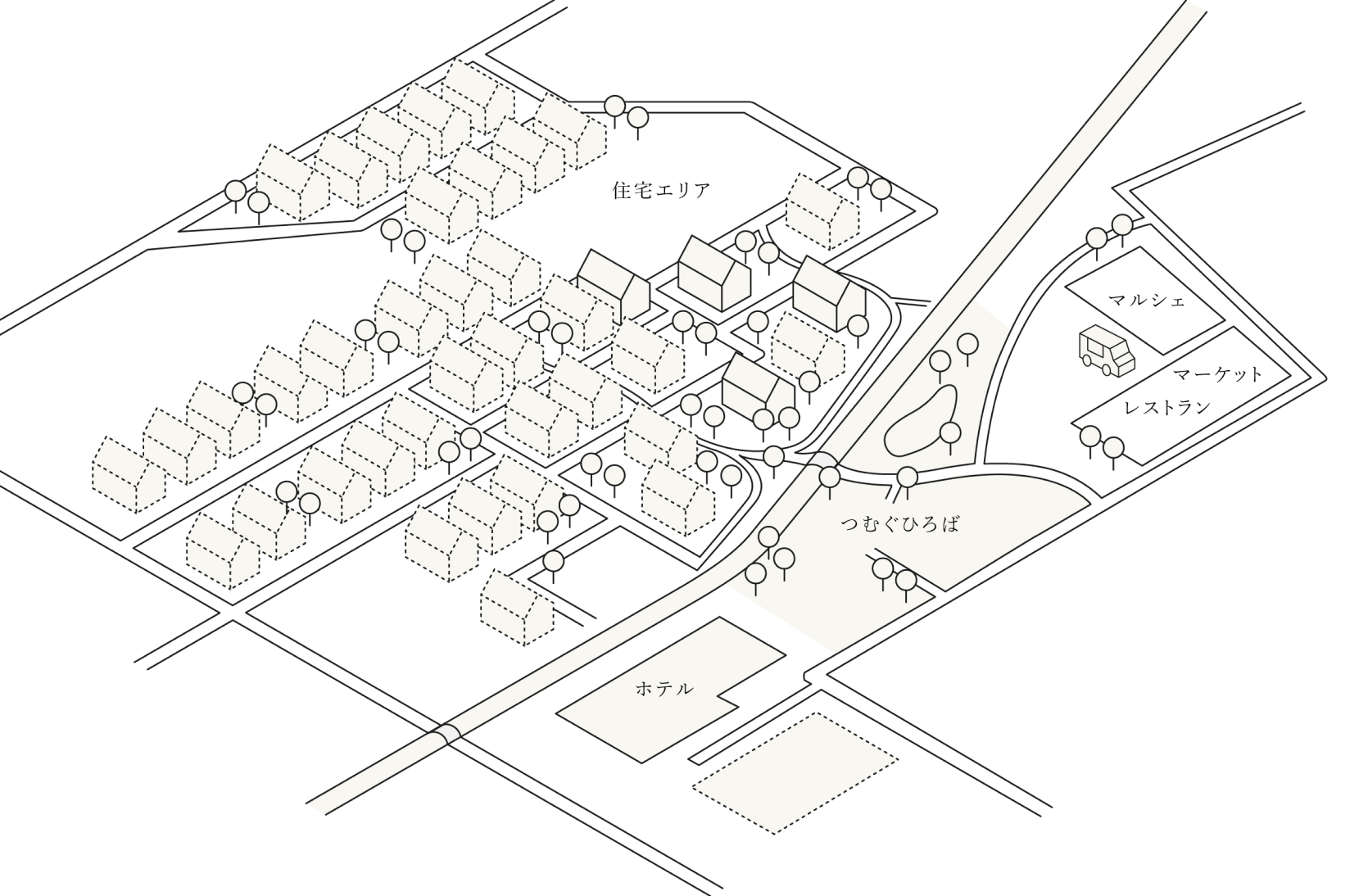 住宅エリア

マルシェ

マーケット

レストラン

つむぐひろば

ホテル